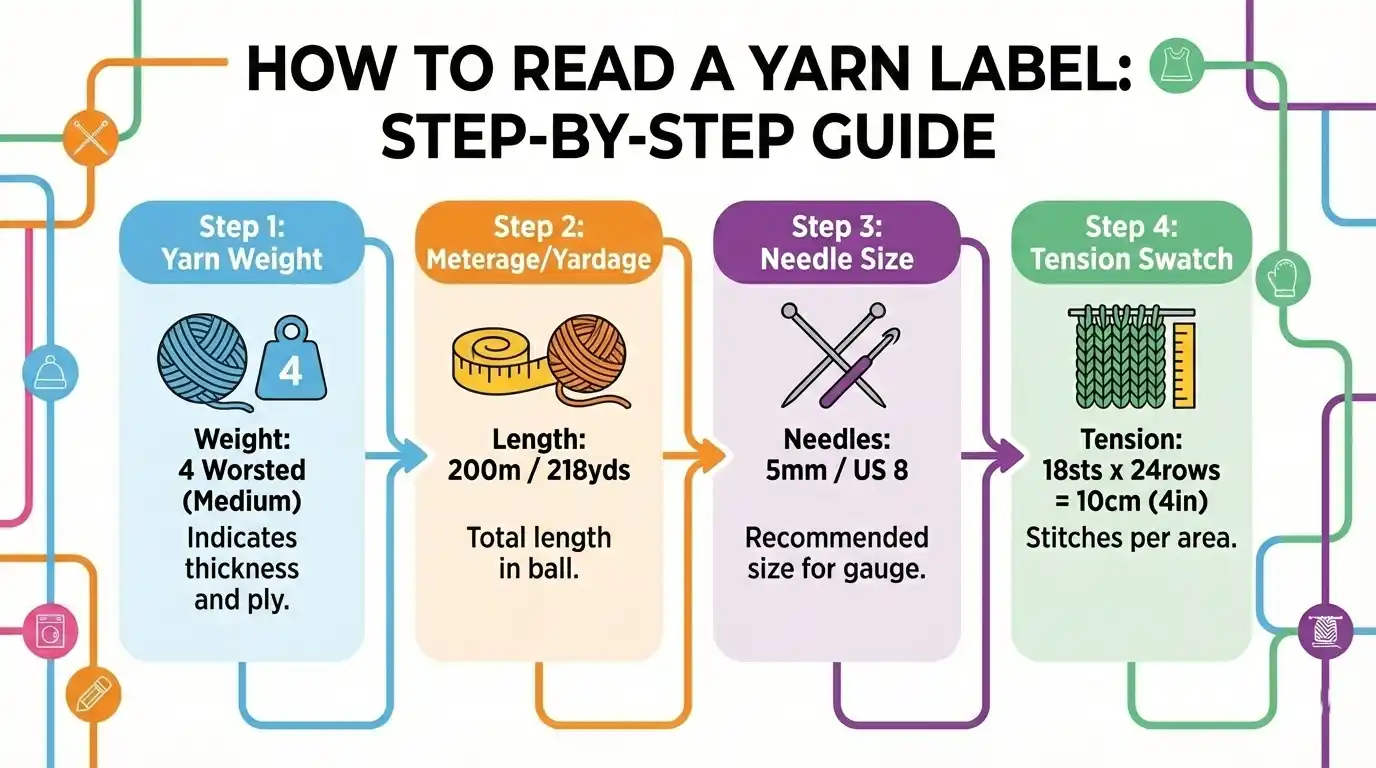 HOW TO READ A YARN LABEL: STEP-BY-STEP GUIDE

Step 1: Yarn Weight

4

Weight: 4 Worsted (Medium)

Indicates thickness and ply.

Step 2: Meterage/Yardage

Length: 200m / 218yds

Total length in ball.

Step 3: Needle Size

Needles: 5mm / US 8

Recommended size for gauge.

Step 4: Tension Swatch

Tension: 18sts x 24rows = 10cm (4in)

Stitches per area.